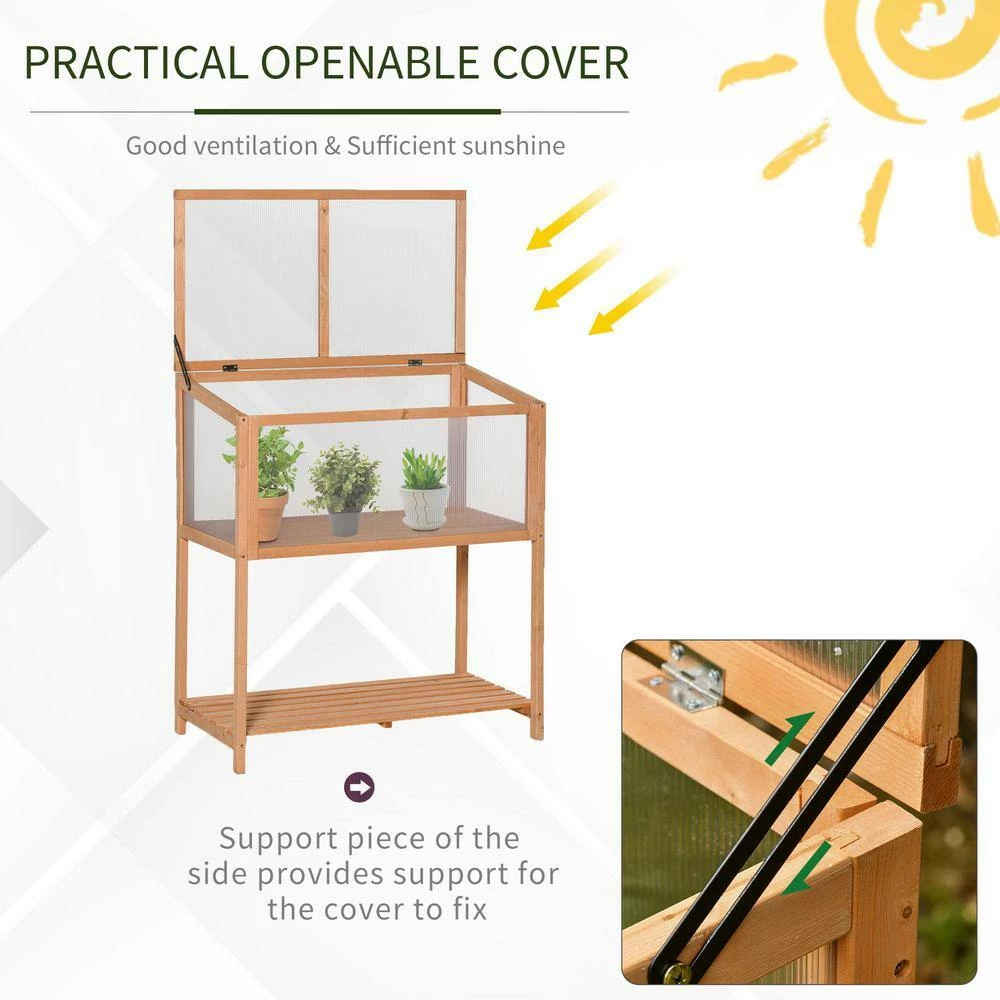 PRACTICAL OPENABLE COVER

Good ventilation & Sufficient sunshine

Support piece of the side provides support for the cover to fix